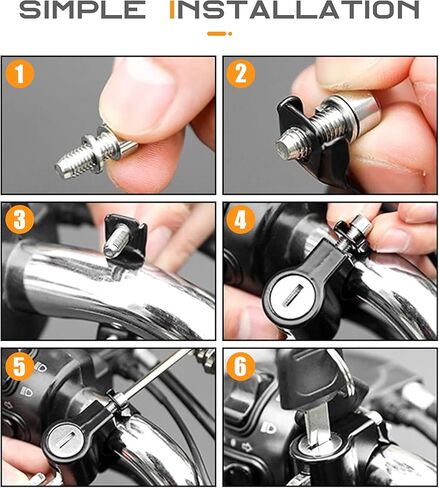 SIMPLE INSTALLATION

1

2

3

4

5

6