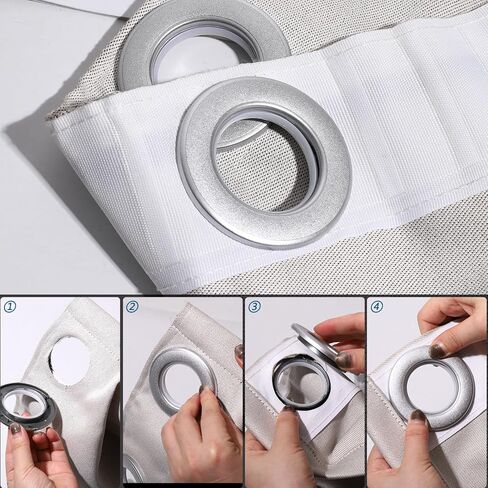 ①
②
③
④