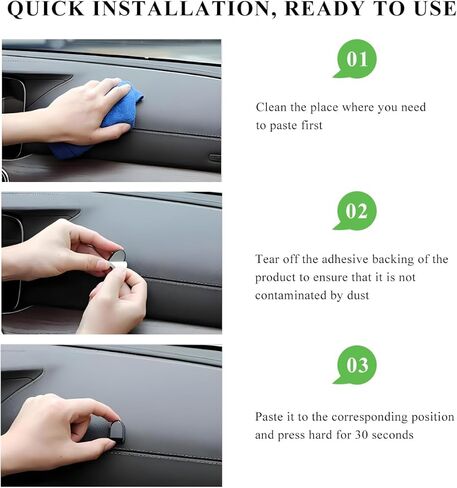 QUICK INSTALLATION, READY TO USE

01

Clean the place where you need to paste first

02

Tear off the adhesive backing of the product to ensure that it is not contaminated by dust

03

Paste it to the corresponding position and press hard for 30 seconds