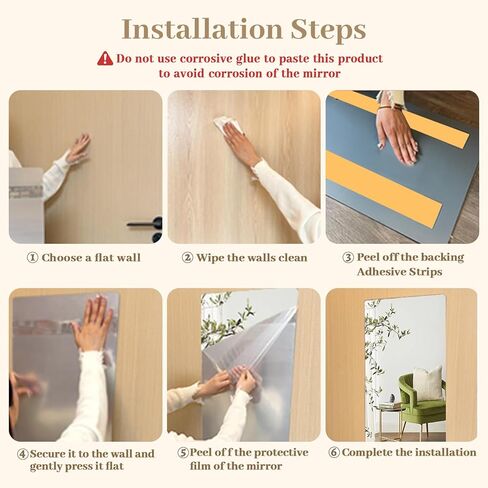 Installation Steps

Do not use corrosive glue to paste this product to avoid corrosion of the mirror

① Choose a flat wall

② Wipe the walls clean

③ Peel off the backing Adhesive Strips

④ Secure it to the wall and gently press it flat

⑤ Peel of f the protective film of the mirror

⑥ Complete the installation