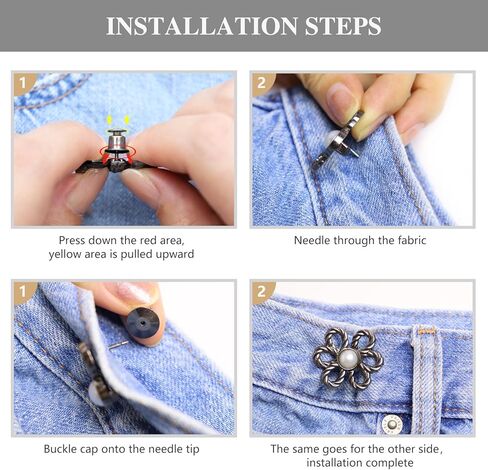 INSTALLATION STEPS

1

Press down the red area, yellow area is pulled upward

2

Needle through the fabric

1

Buckle cap onto the needle tip

2

The same goes for the other side, installation complete