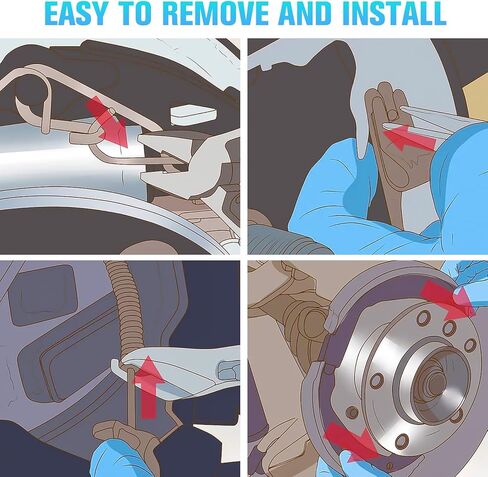 EASY TO REMOVE AND INSTALL