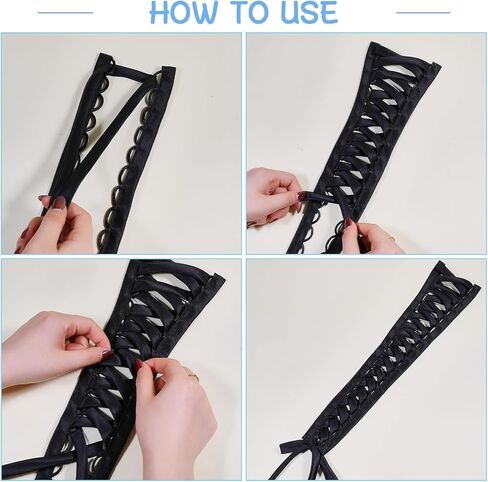 HOW TO USE