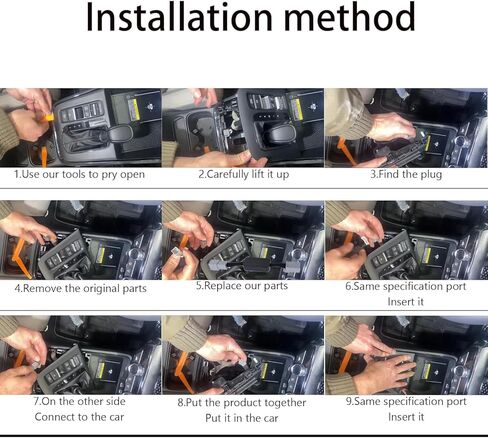 Installation method

1.Use our tools to pry open

2.Carefully lift it up

3.Find the plug

4.Remove the original parts

5.Replace our parts

6.Same specification port
Insert it

7.On the other side
Connect to the car

8.Put the product together
Put it in the car

9.Same specification port
Insert it