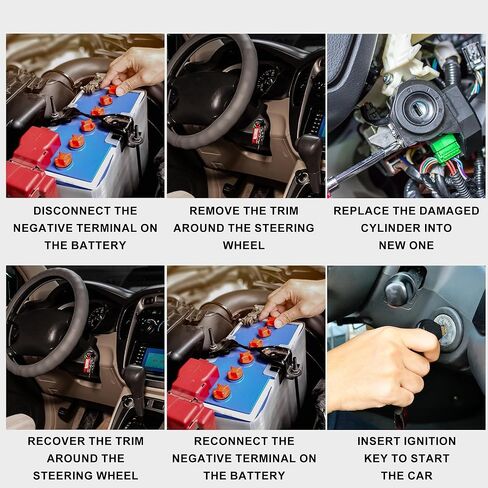 DISCONNECT THE NEGATIVE TERMINAL ON THE BATTERY

REMOVE THE TRIM AROUND THE STEERING WHEEL

REPLACE THE DAMAGED CYLINDER INTO NEW ONE

RECOVER THE TRIM AROUND THE STEERING WHEEL

RECONNECT THE NEGATIVE TERMINAL ON THE BATTERY

INSERT IGNITION KEY TO START THE CAR