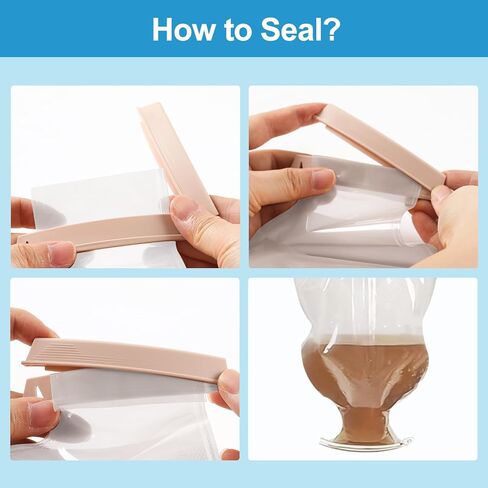 How to Seal?