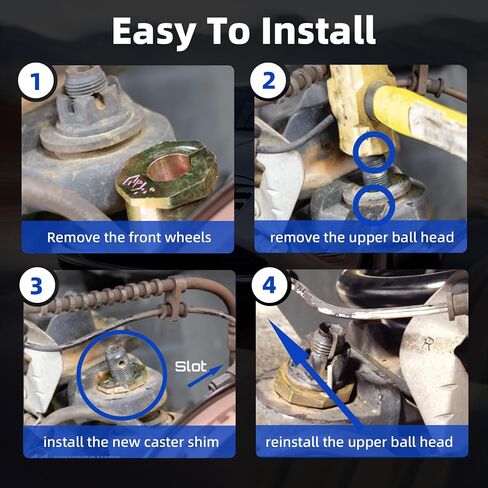 Easy To Install

1

Remove the front wheels

2

remove the upper ball head

3

Slot

install the new caster shim

4

reinstall the upper ball head