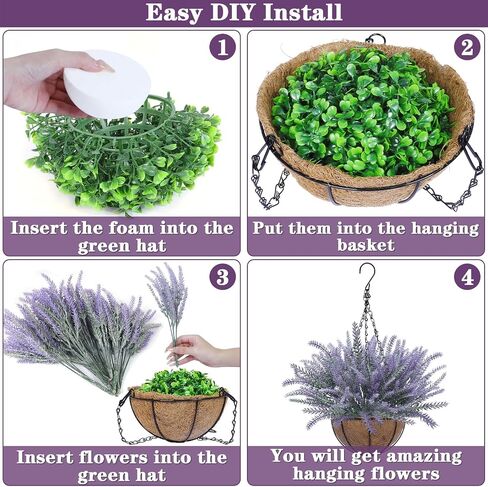 Easy DIY Install

1

Insert the foam into the green hat

2

Put them into the hanging basket

3

Insert flowers into the green hat

4

You will get amazing hanging flowers