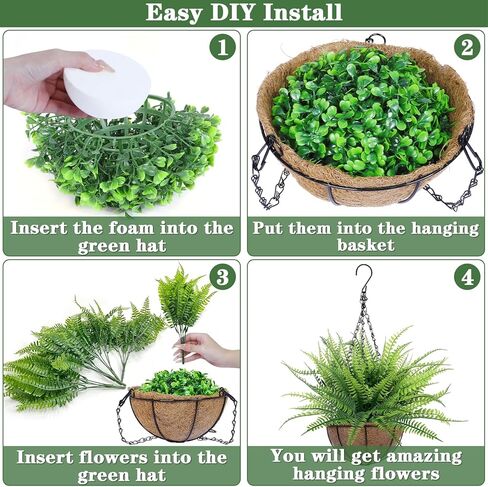 Easy DIY Install

1

Insert the foam into the green hat

2

Put them into the hanging basket

3

Insert flowers into the green hat

4

You will get amazing hanging flowers