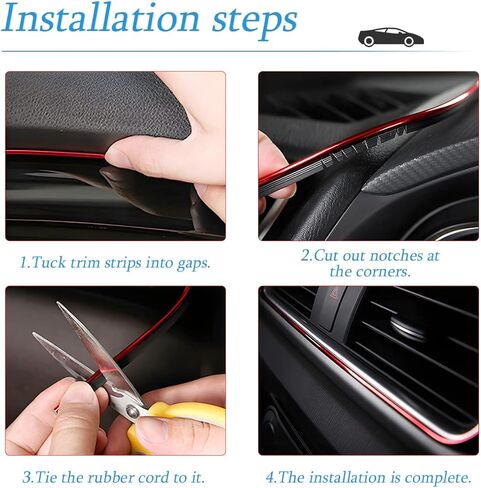 Installation steps

1.Tuck trim strips into gaps.

2.Cut out notches at the corners.

3.Tie the rubber cord to it.

4.The installation is complete.