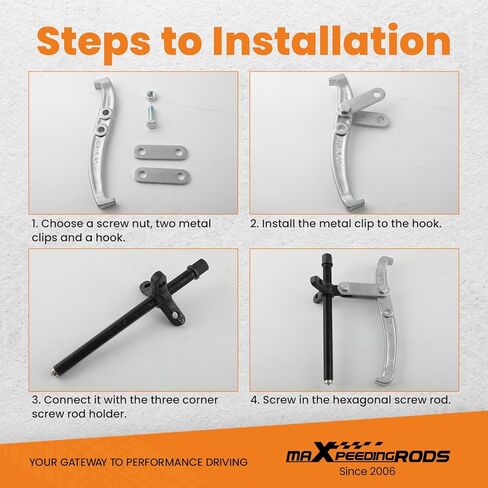 Steps to Installation

1. Choose a screw nut, two metal clips and a hook.

2. Install the metal clip to the hook.

3. Connect it with the three corner screw rod holder.

4. Screw in the hexagonal screw rod.

YOUR GATEWAY TO PERFORMANCE DRIVING

maXpeedingRODS
Since 2006