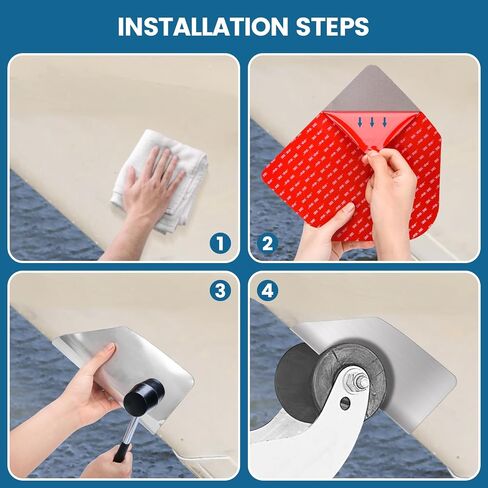 INSTALLATION STEPS

1

2

3

4