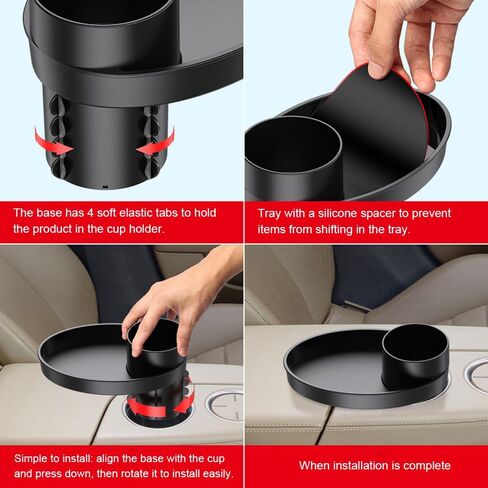 The base has 4 soft elastic tabs to hold the product in the cup holder.

Tray with a silicone spacer to prevent items from shifting in the tray.

Simple to install: align the base with the cup and press down, then rotate it to install easily.

When installation is complete