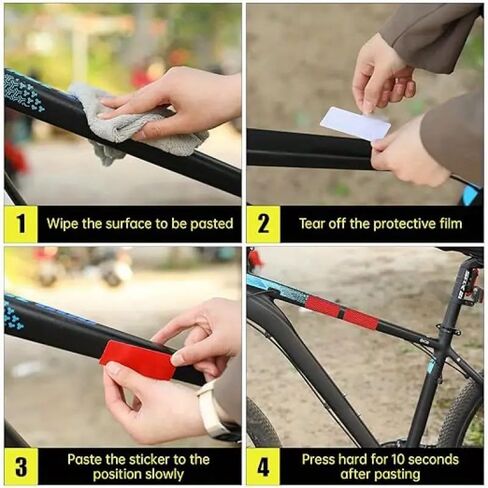 1
Wipe the surface to be pasted

2
Tear off the protective film

3
Paste the sticker to the position slowly

4
Press hard for 10 seconds after pasting