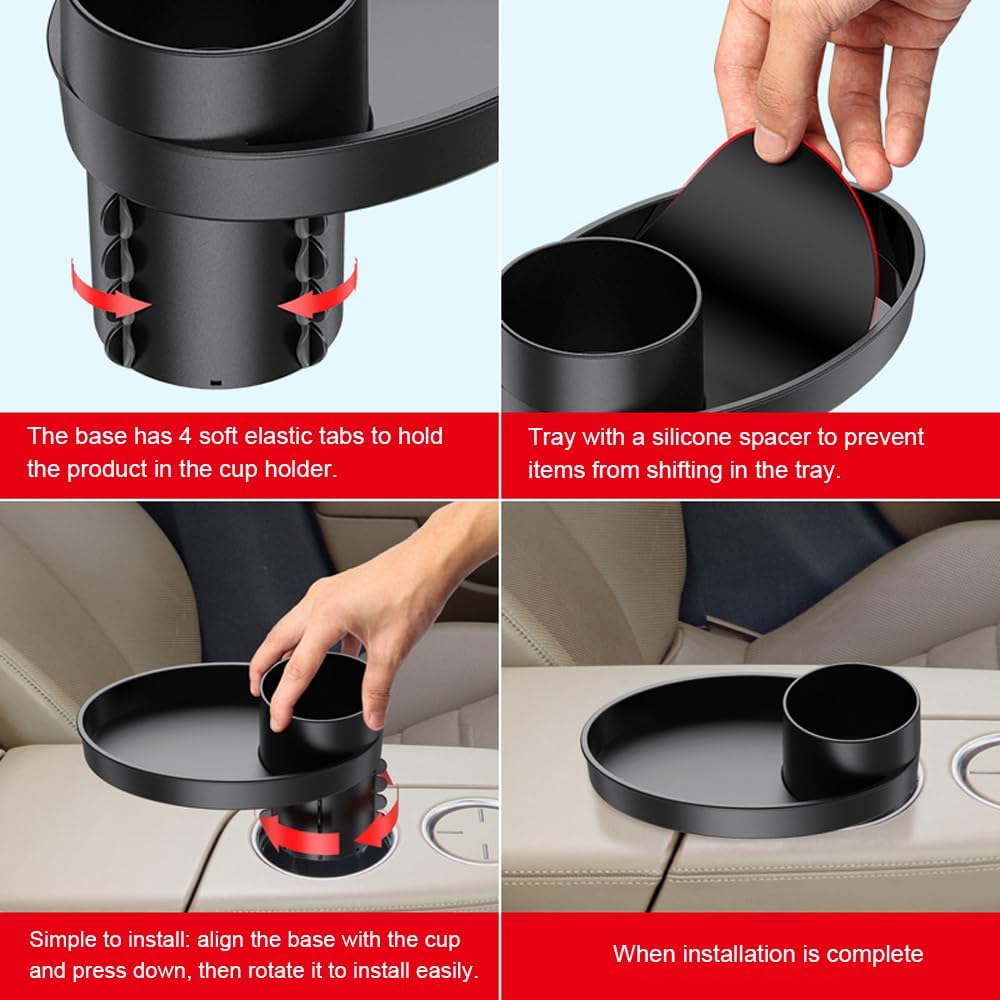 The base has 4 soft elastic tabs to hold the product in the cup holder.

Tray with a silicone spacer to prevent items from shifting in the tray.

Simple to install: align the base with the cup and press down, then rotate it to install easily.

When installation is complete