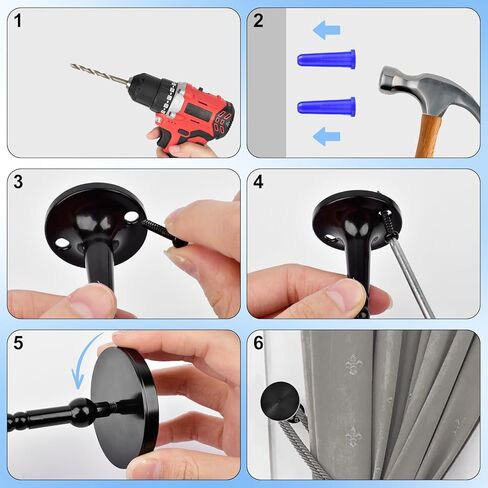 1

2

3

4

5

6