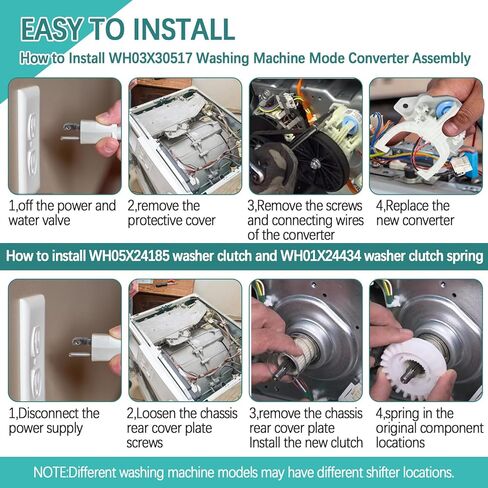 EASY TO INSTALL

How to Install WH03X30517 Washing Machine Mode Converter Assembly

1,off the power and water valve

2,remove the protective cover

3,Remove the screws and connecting wires of the converter

4,Replace the new converter

How to install WH05X24185 washer clutch and WH01X24434 washer clutch spring

1,Disconnect the power supply

2,Loosen the chassis rear cover plate screws

3,remove the chassis rear cover plate Install the new clutch

4,spring in the original component locations

NOTE:Different washing machine models may have different shifter locations.