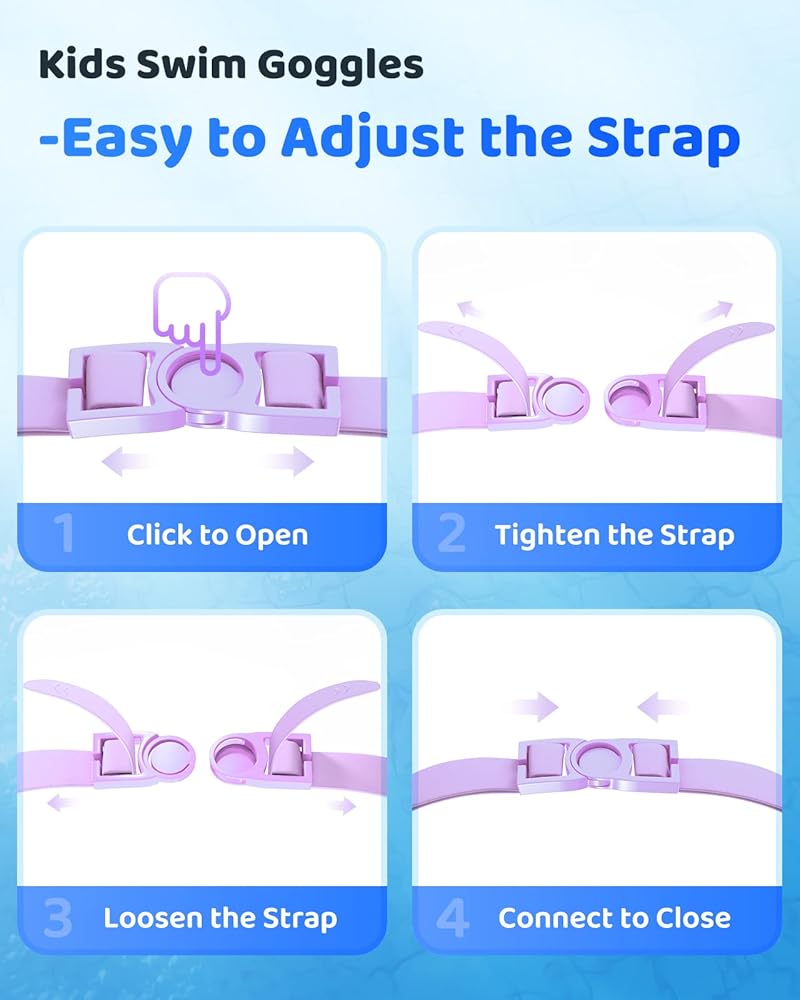 Kids Swim Goggles

-Easy to Adjust the Strap

1 Click to Open

2 Tighten the Strap

3 Loosen the Strap

4 Connect to Close