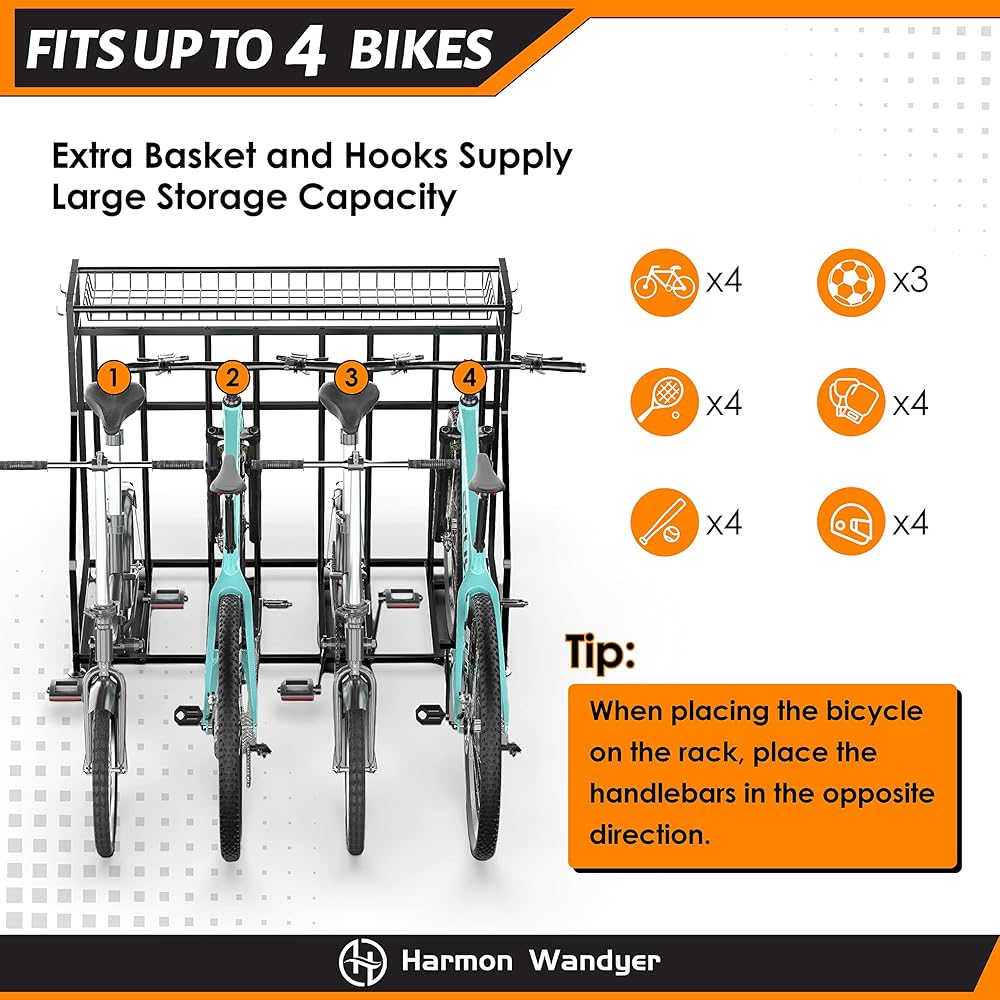 FITS UP TO 4 BIKES

Extra Basket and Hooks Supply Large Storage Capacity

1 2 3 4

x4 x3

x4 x4

x4 x4

Tip:

When placing the bicycle on the rack, place the handlebars in the opposite direction.

Harmon Wandyer