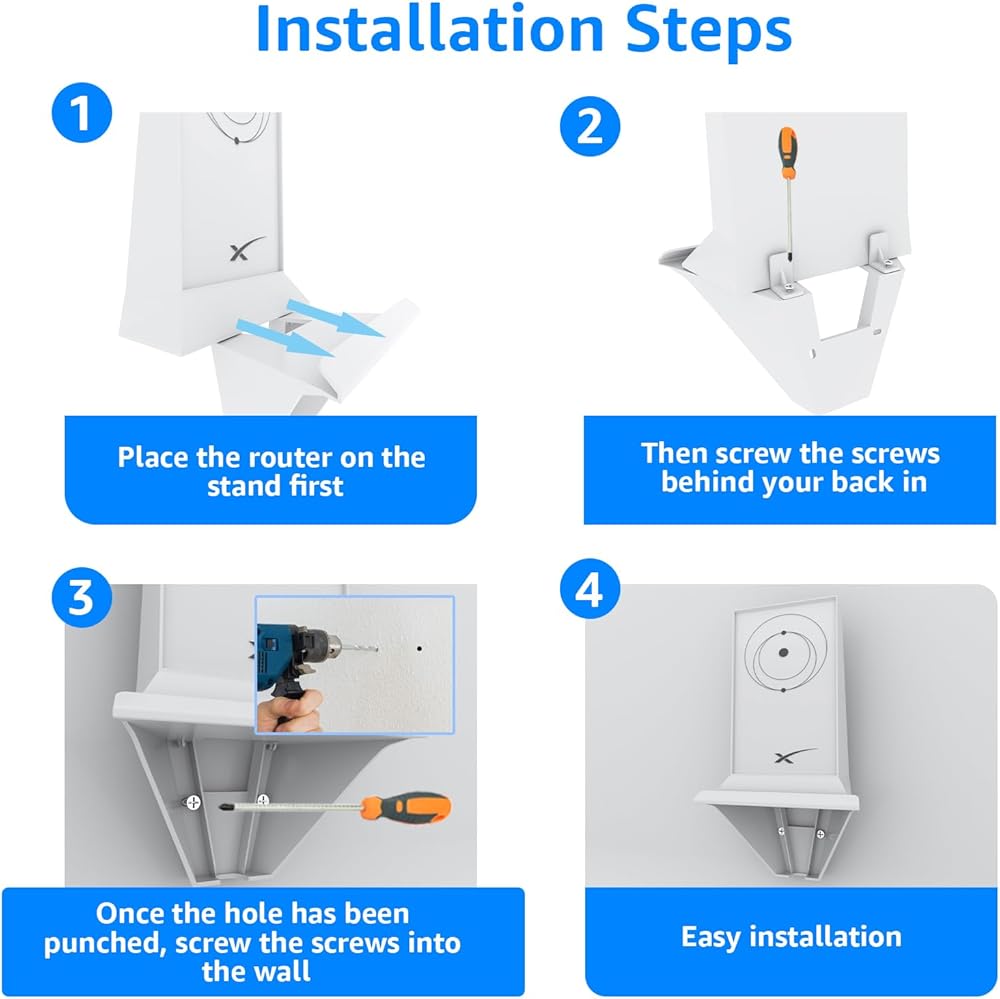 Installation Steps

1

Place the router on the stand first

2

Then screw the screws behind your back in

3

Once the hole has been punched, screw the screws into the wall

4

Easy installation