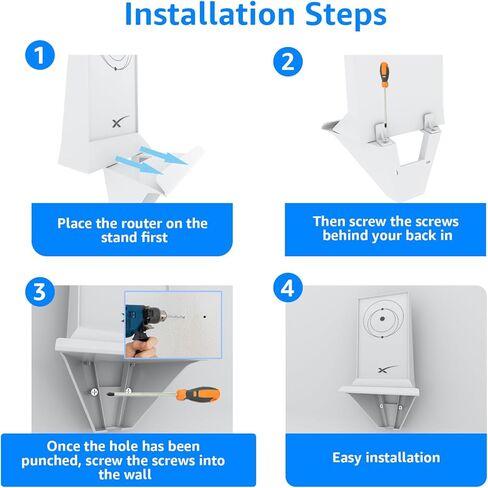 Installation Steps

1

Place the router on the stand first

2

Then screw the screws behind your back in

3

Once the hole has been punched, screw the screws into the wall

4

Easy installation