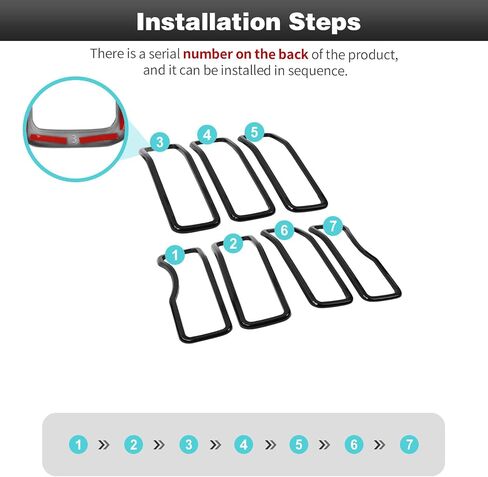 Installation Steps

There is a serial number on the back of the product, and it can be installed in sequence.

3

3 4 5

1 2 6 7

1 » 2 » 3 » 4 » 5 » 6 » 7