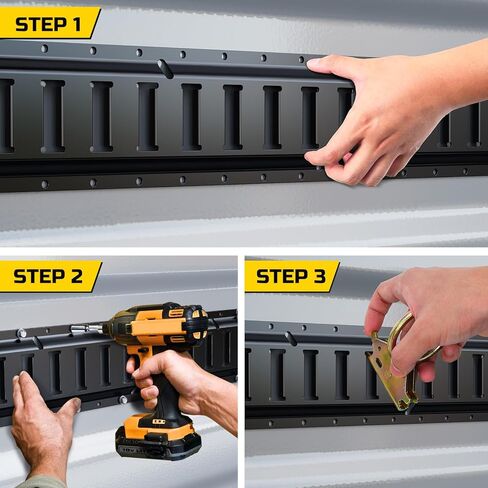 STEP 1

STEP 2

STEP 3