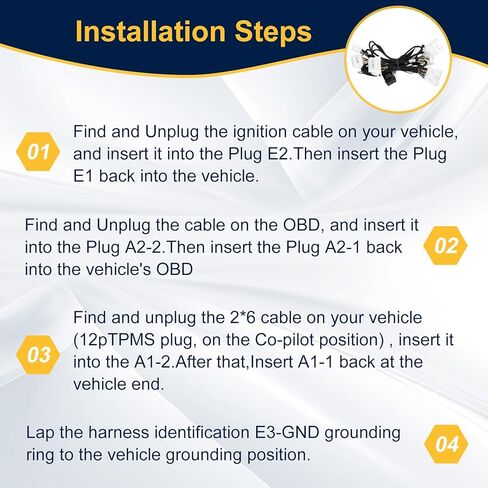 Installation Steps

01 Find and Unplug the ignition cable on your vehicle, and insert it into the Plug E2.Then insert the Plug E1 back into the vehicle.

Find and Unplug the cable on the OBD, and insert it into the Plug A2-2.Then insert the Plug A2-1 back into the vehicle's OBD 02

03 Find and unplug the 2*6 cable on your vehicle (12pTPMS plug, on the Co-pilot position) , insert it into the A1-2.After that,Insert A1-1 back at the vehicle end.

Lap the harness identification E3-GND grounding ring to the vehicle grounding position. 04