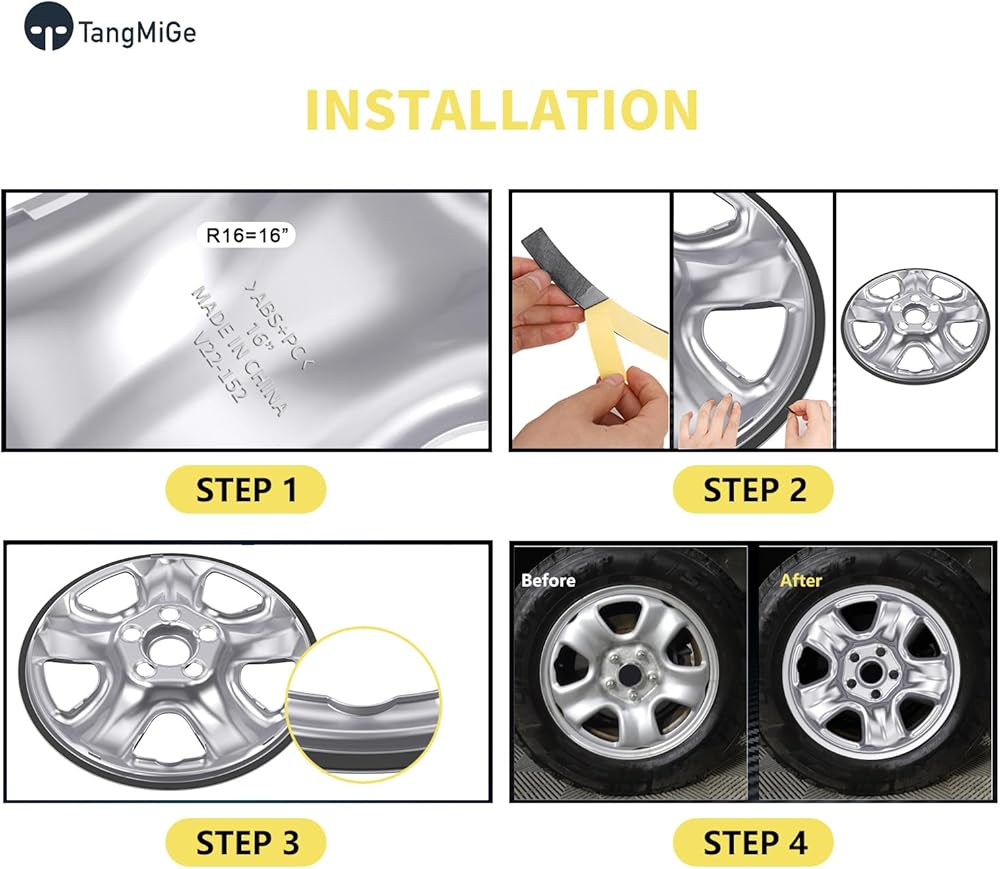 TangMiGe

INSTALLATION

R16=16"

>ABS+PC<
16"
MADE IN CHINA
V22-152

STEP 1

STEP 2

STEP 3

Before

After

STEP 4