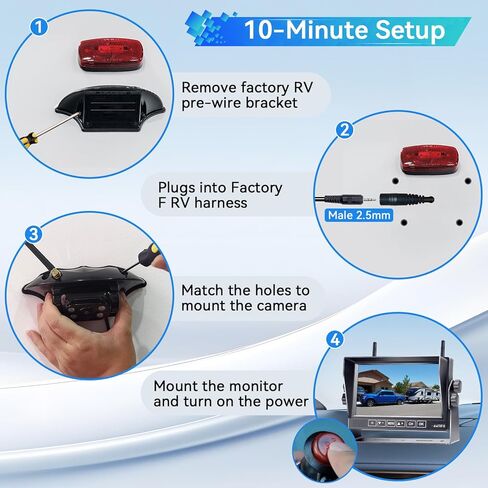 10-Minute Setup

1

Remove factory RV pre-wire bracket

2

Plugs into Factory F RV harness

Male 2.5mm

3

Match the holes to mount the camera

4

Mount the monitor and turn on the power