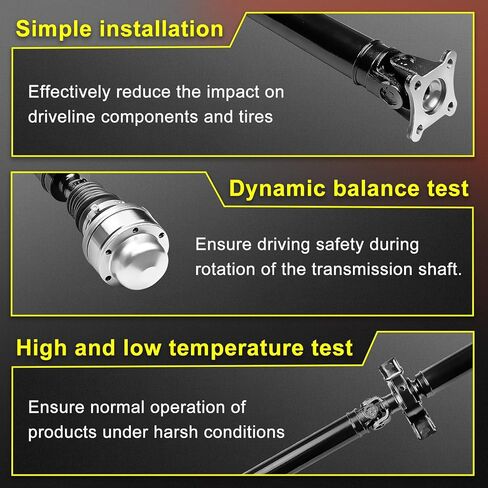 Simple installation

Effectively reduce the impact on driveline components and tires

Dynamic balance test

Ensure driving safety during rotation of the transmission shaft.

High and low temperature test

Ensure normal operation of products under harsh conditions