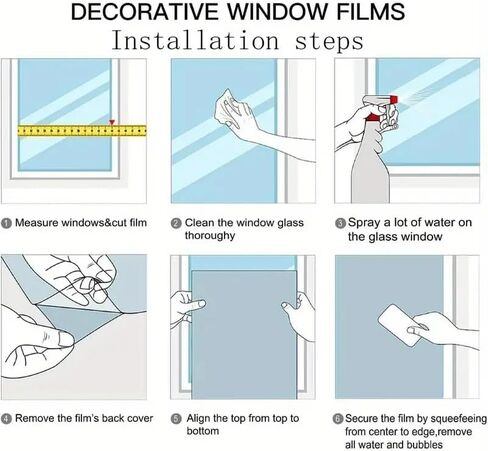 DECORATIVE WINDOW FILMS
Installation steps

1 Measure windows&cut film

2 Clean the window glass thoroughy

3 Spray a lot of water on the glass window

4 Remove the film's back cover

5 Align the top from top to bottom

6 Secure the film by squeefeeing from center to edge,remove all water and bubbles