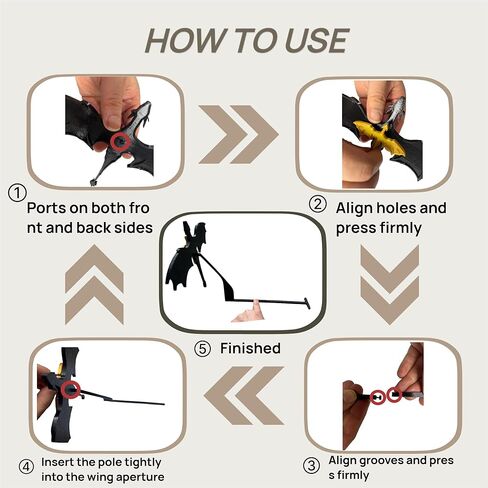 HOW TO USE

① Ports on both fro nt and back sides

② Align holes and press firmly

⑤ Finished

④ Insert the pole tightly into the wing aperture

③ Align grooves and pres s firmly