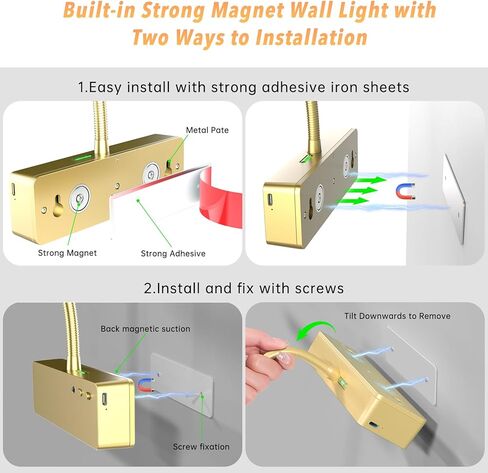 Built-in Strong Magnet Wall Light with Two Ways to Installation

1.Easy install with strong adhesive iron sheets

Metal Pate

Strong Magnet

Strong Adhesive

2.Install and fix with screws

Back magnetic suction

Screw fixation

Tilt Downwards to Remove