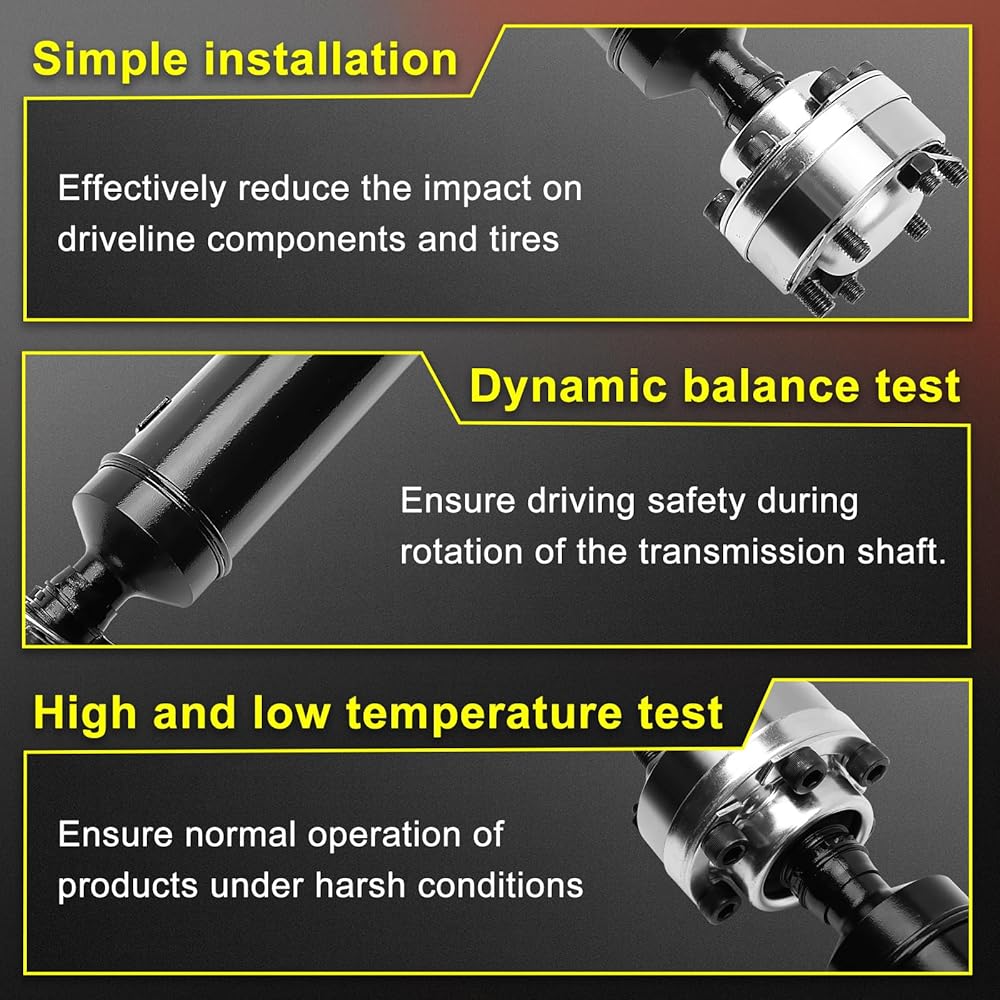 Simple installation

Effectively reduce the impact on driveline components and tires

Dynamic balance test

Ensure driving safety during rotation of the transmission shaft.

High and low temperature test

Ensure normal operation of products under harsh conditions