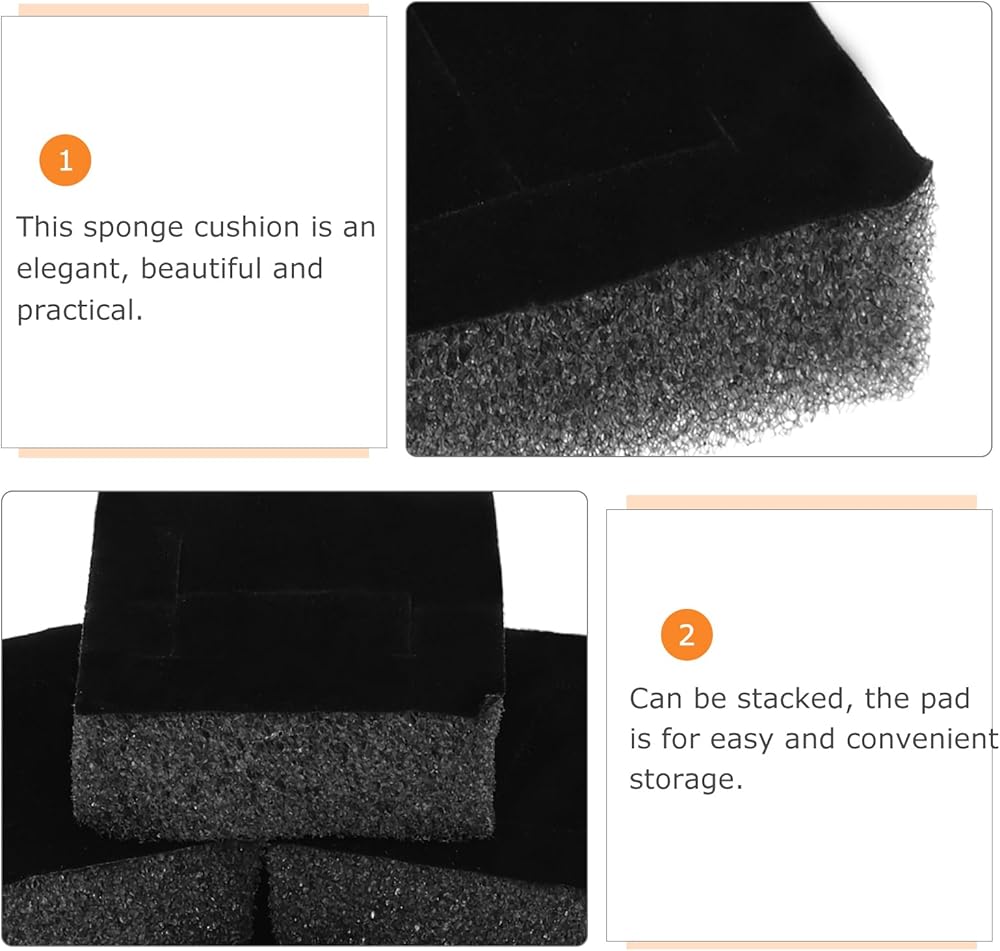 1

This sponge cushion is an elegant, beautiful and practical.

2

Can be stacked, the pad is for easy and convenient storage.