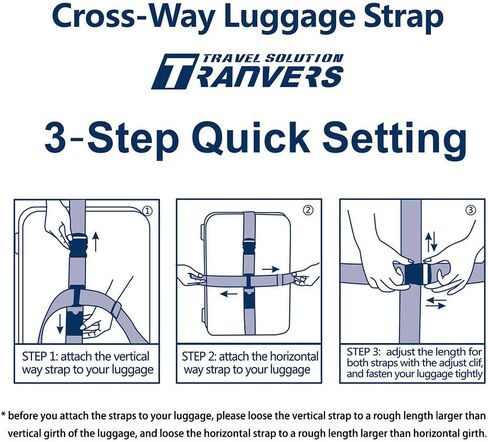 Cross-Way Luggage Strap

TRAVEL SOLUTION
TRANVERS

3-Step Quick Setting

①

STEP 1: attach the vertical way strap to your luggage

②

STEP 2: attach the horizontal way strap to your luggage

③

STEP 3: adjust the length for both straps with the adjust clif, and fasten your luggage tightly

* before you attach the straps to your luggage, please loose the vertical strap to a rough length larger than vertical girth of the luggage, and loose the horizontal strap to a rough length larger than horizontal girth.