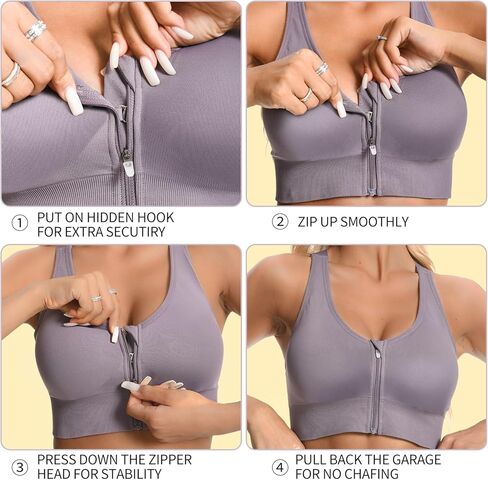 ① PUT ON HIDDEN HOOK FOR EXTRA SECUTIRY

② ZIP UP SMOOTHLY

③ PRESS DOWN THE ZIPPER HEAD FOR STABILITY

④ PULL BACK THE GARAGE FOR NO CHAFING