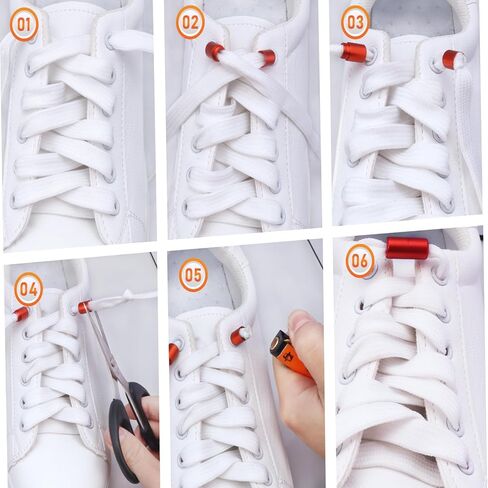 01

02

03

04

05

06