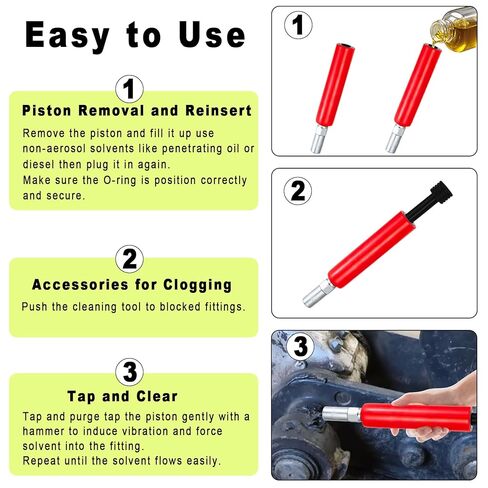 Easy to Use

1

Piston Removal and Reinsert

Remove the piston and fill it up use non-aerosol solvents like penetrating oil or diesel then plug it in again.
Make sure the O-ring is position correctly and secure.

2

Accessories for Clogging

Push the cleaning tool to blocked fittings.

3

Tap and Clear

Tap and purge tap the piston gently with a hammer to induce vibration and force solvent into the fitting.
Repeat until the solvent flows easily.

1

2

3