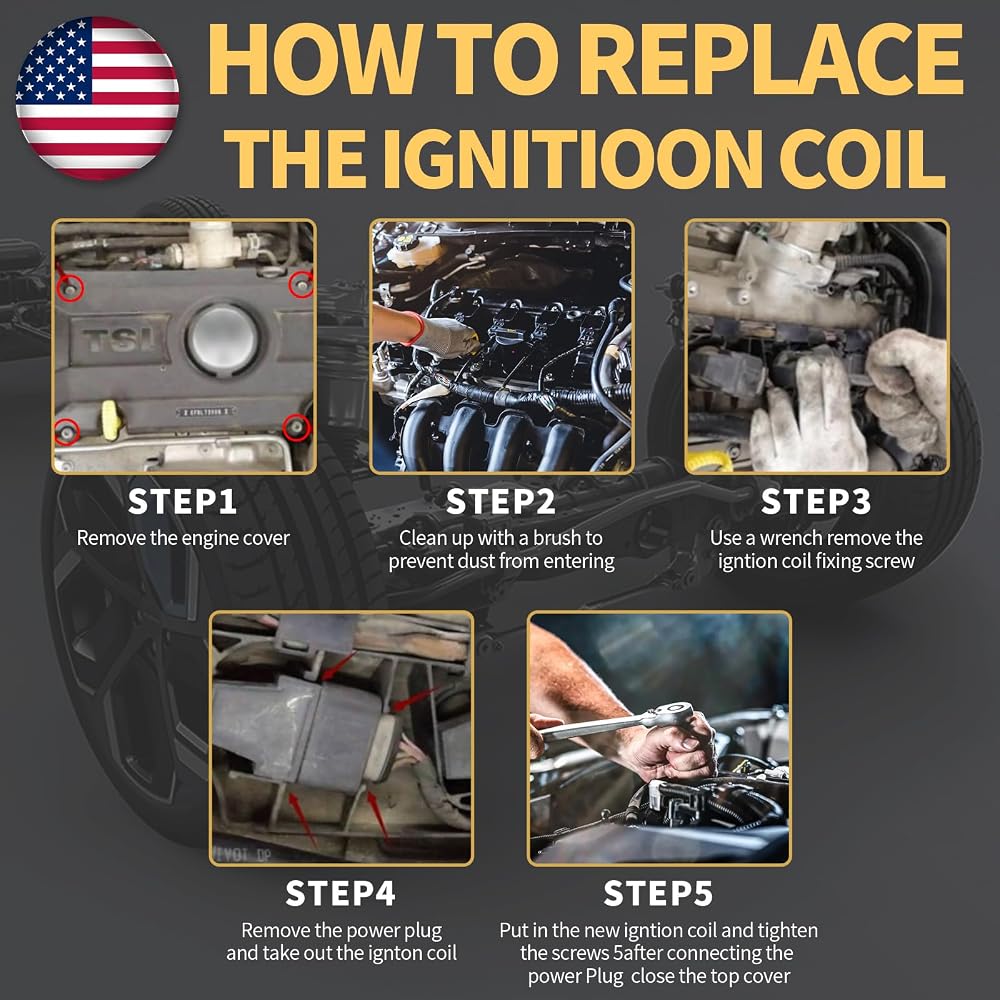 HOW TO REPLACE THE IGNITIOON COIL

TSI

STEP1
Remove the engine cover

STEP2
Clean up with a brush to prevent dust from entering

STEP3
Use a wrench remove the igntion coil fixing screw

STEP4
Remove the power plug and take out the ignton coil

STEP5
Put in the new igntion coil and tighten the screws 5after connecting the power Plug close the top cover