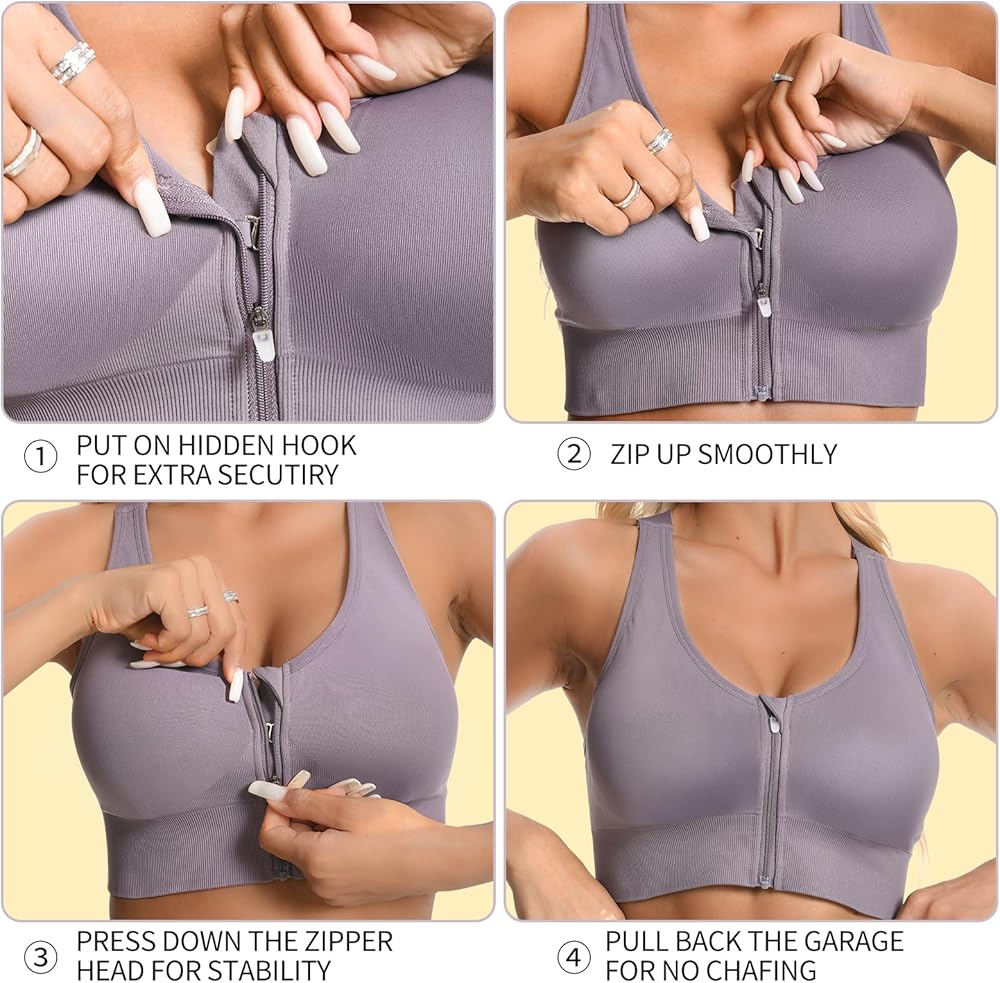 ① PUT ON HIDDEN HOOK FOR EXTRA SECUTIRY

② ZIP UP SMOOTHLY

③ PRESS DOWN THE ZIPPER HEAD FOR STABILITY

④ PULL BACK THE GARAGE FOR NO CHAFING