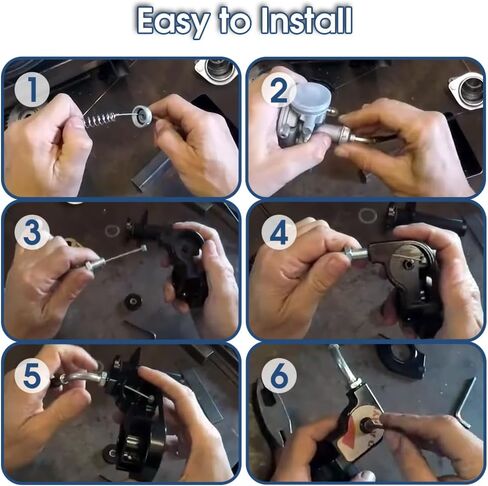 Easy to Install

1

2

3

4

5

6