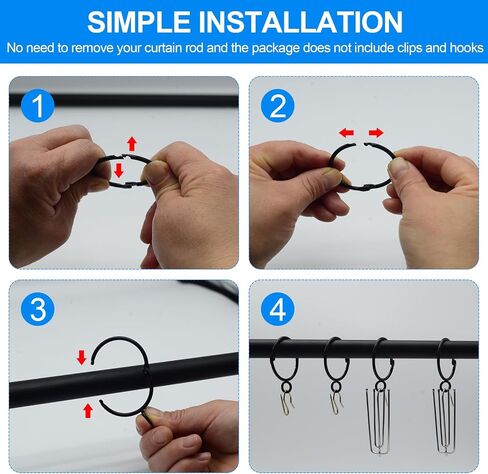 SIMPLE INSTALLATION

No need to remove your curtain rod and the package does not include clips and hooks

1

2

3

4