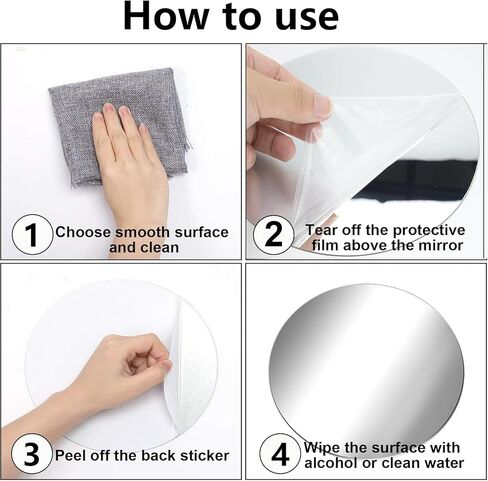 How to use

1 Choose smooth surface and clean

2 Tear off the protective film above the mirror

3 Peel off the back sticker

4 Wipe the surface with alcohol or clean water