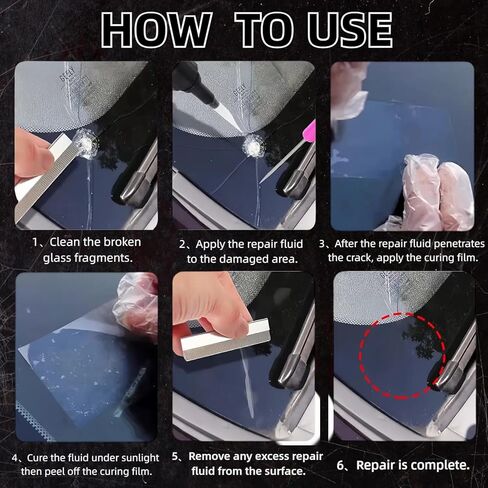 HOW TO USE

1、Clean the broken glass fragments.

2、Apply the repair fluid to the damaged area.

3、After the repair fluid penetrates the crack, apply the curing film.

4、Cure the fluid under sunlight then peel off the curing film.

5、Remove any excess repair fluid from the surface.

6、Repair is complete.