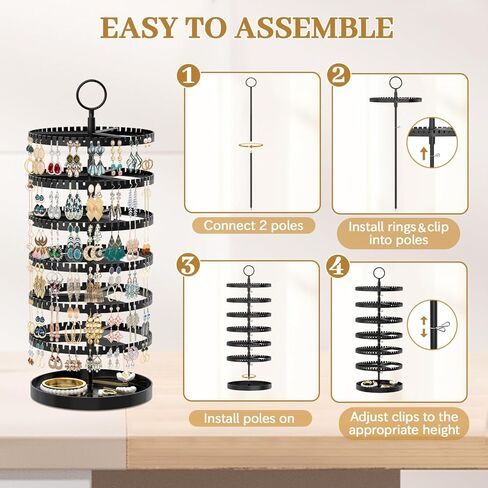 EASY TO ASSEMBLE

1

Connect 2 poles

2

Install rings&clip into poles

3

Install poles on

4

Adjust clips to the appropriate height