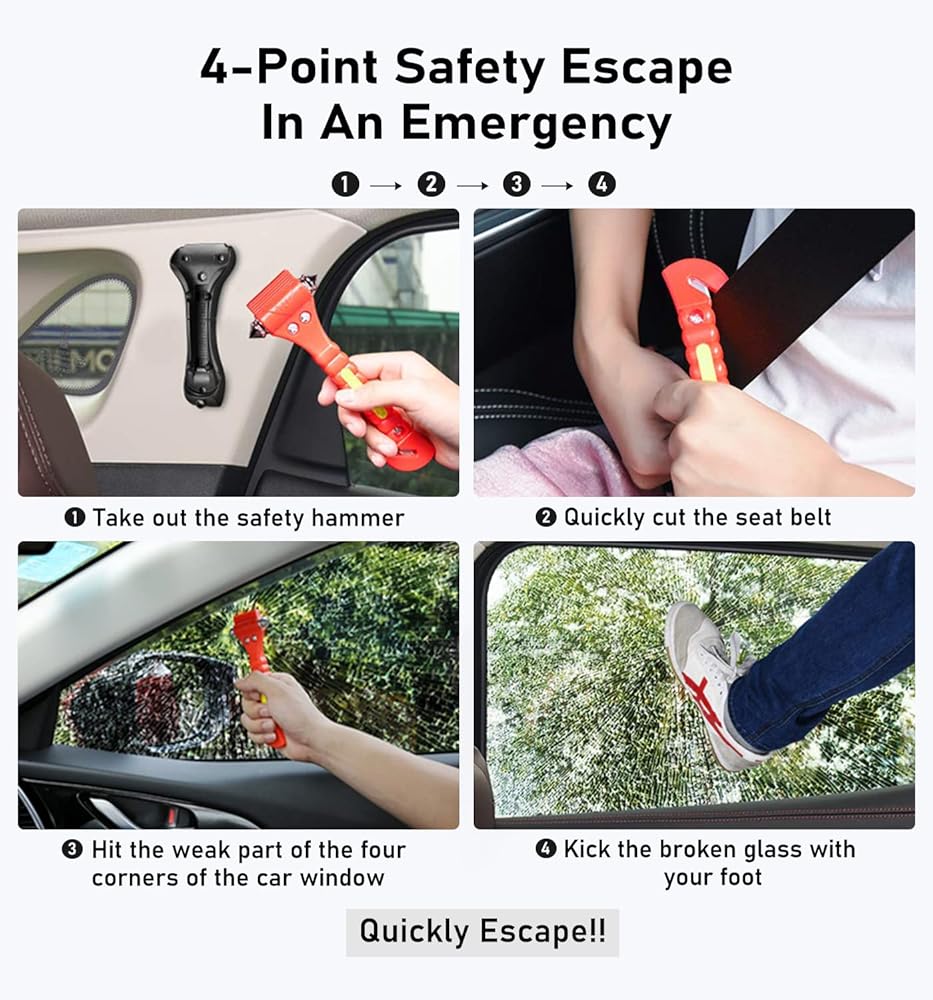 4-Point Safety Escape In An Emergency

❶ → ❷ → ❸ → ❹

❶ Take out the safety hammer

❷ Quickly cut the seat belt

❸ Hit the weak part of the four corners of the car window

❹ Kick the broken glass with your foot

Quickly Escape!!