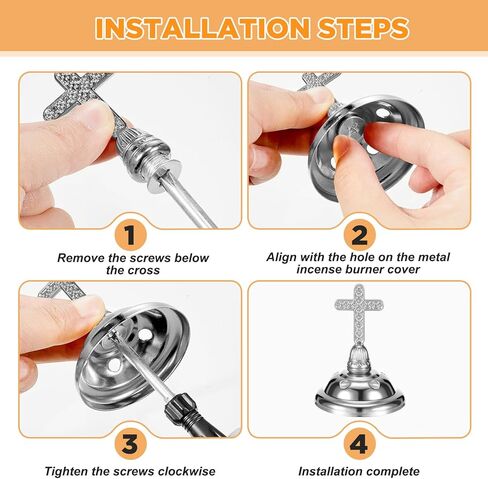 INSTALLATION STEPS

1

Remove the screws below the cross

2

Align with the hole on the metal incense burner cover

3

Tighten the screws clockwise

4

Installation complete