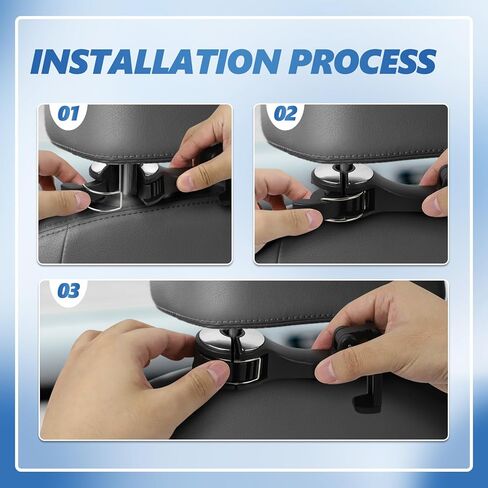 INSTALLATION PROCESS

01

02

03